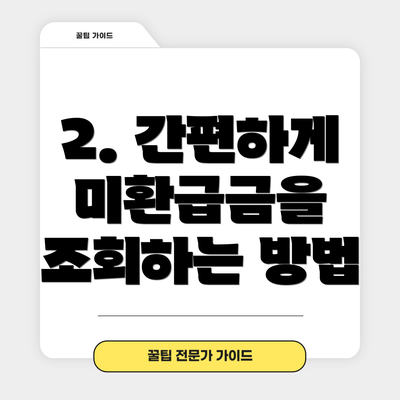 꿀팁 가이드

2. 간편하게 미환급금을 조회하는 방법

꿀팁 전문가 가이드